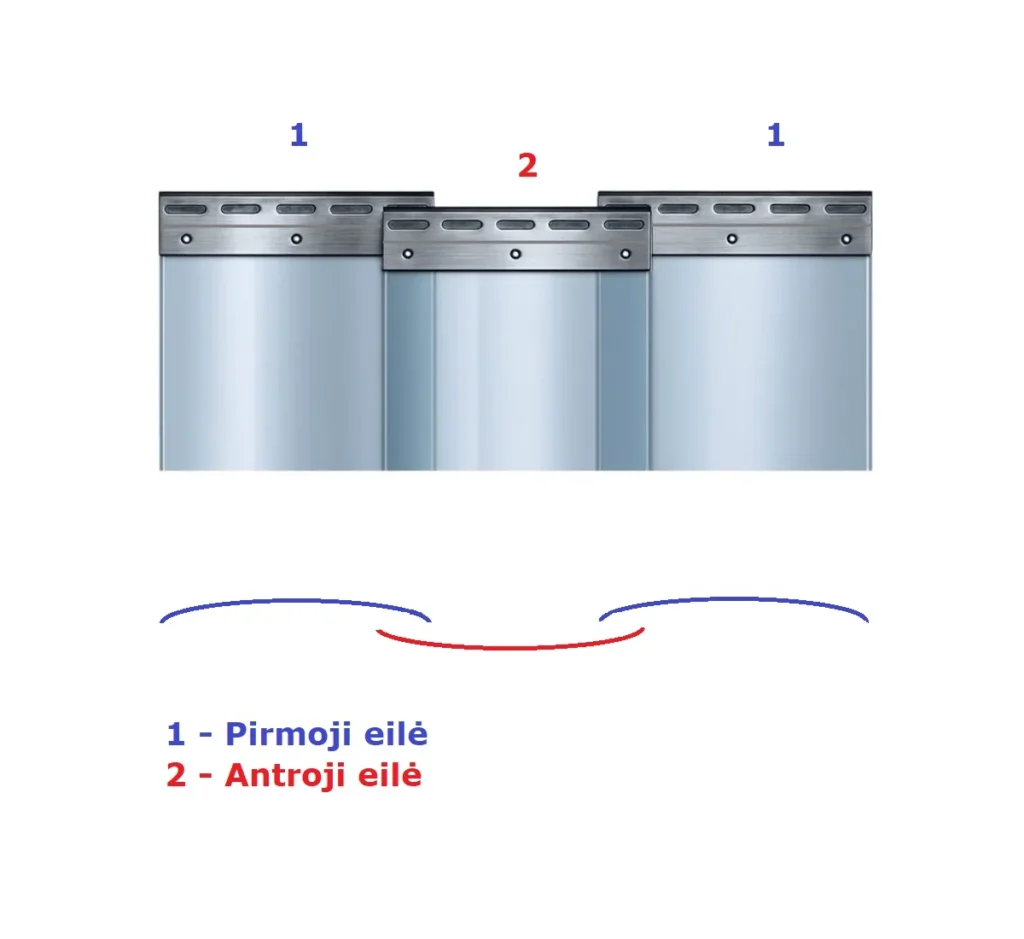 1

2

1

1 - Pirmoji eilė
2 - Antroji eilė